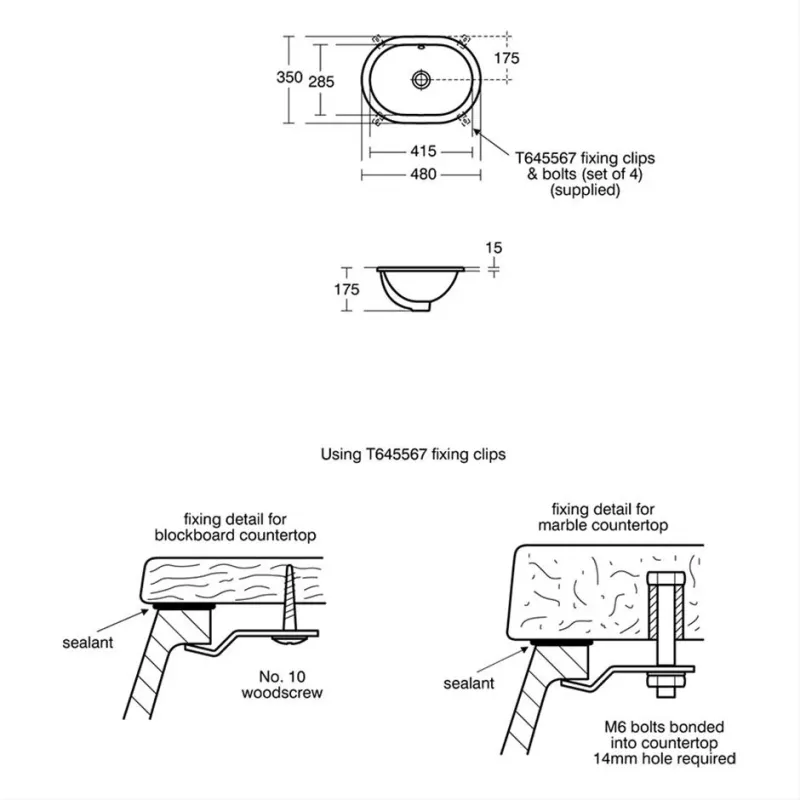 350
285
175
415
480
T645567 fixing clips & bolts (set of 4) (supplied)

15
175

Using T645567 fixing clips

fixing detail for blockboard countertop

sealant

No. 10 woodscrew

fixing detail for marble countertop

sealant

M6 bolts bonded into countertop 14mm hole required