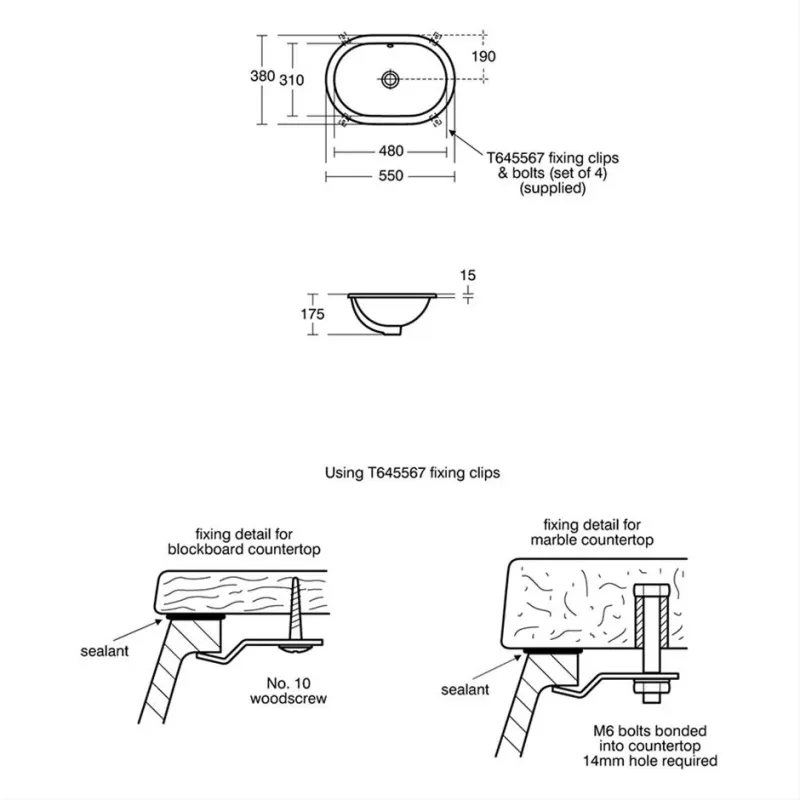 380
310
190
480
550
T645567 fixing clips & bolts (set of 4) (supplied)

15
175

Using T645567 fixing clips

fixing detail for blockboard countertop
sealant
No. 10 woodscrew

fixing detail for marble countertop
sealant
M6 bolts bonded into countertop 14mm hole required