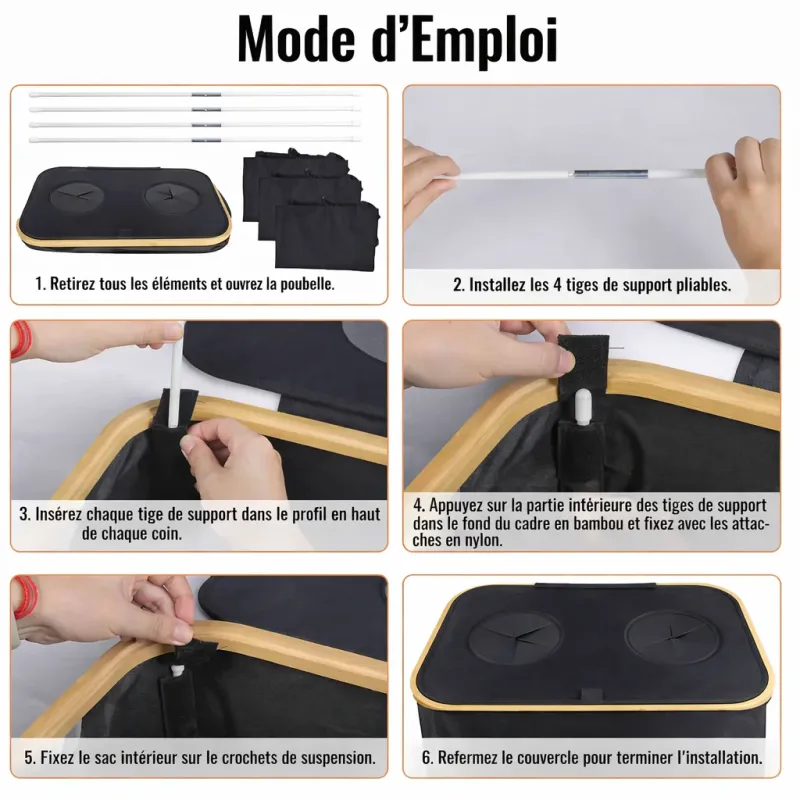 Mode d'Emploi

1. Retirez tous les éléments et ouvrez la poubelle.

2. Installez les 4 tiges de support pliables.

3. Insérez chaque tige de support dans le profil en haut de chaque coin.

4. Appuyez sur la partie intérieure des tiges de support dans le fond du cadre en bambou et fixez avec les attaches en nylon.

5. Fixez le sac intérieur sur le crochets de suspension.

6. Refermez le couvercle pour terminer l'installation.