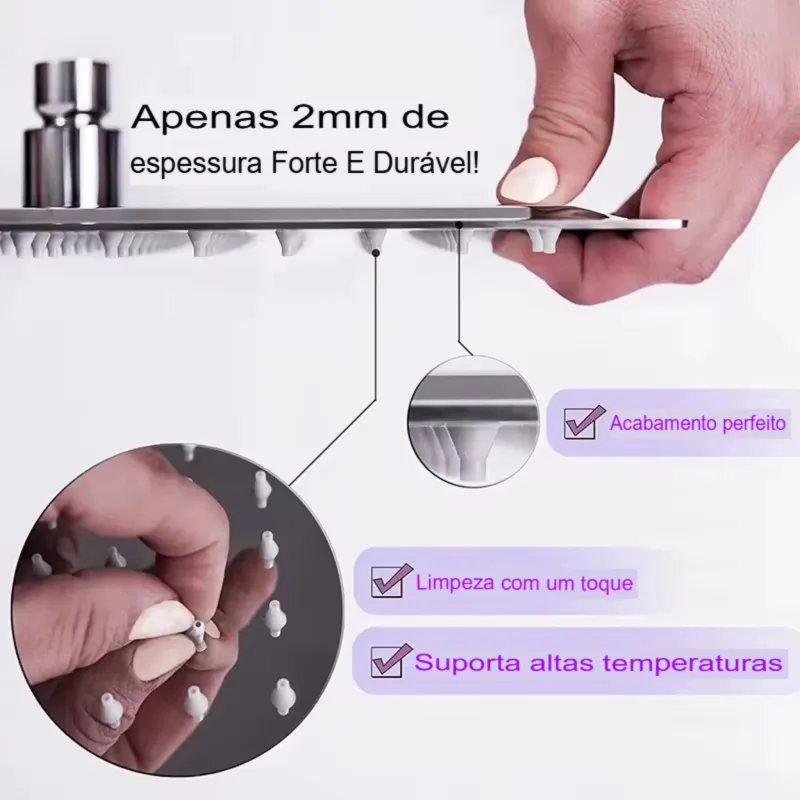 Apenas 2mm de espessura Forte E Durável!

Acabamento perfeito

Limpeza com um toque

Suporta altas temperaturas