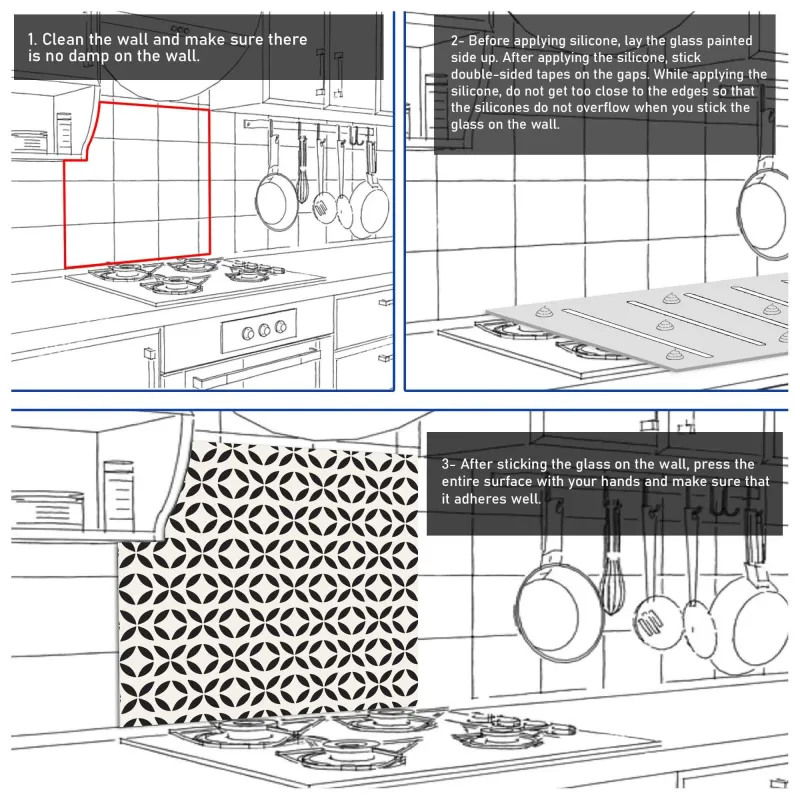 1. Clean the wall and make sure there is no damp on the wall.

2- Before applying silicone, lay the glass painted side up. After applying the silicone, stick double-sided tapes on the gaps. While applying the silicone, do not get too close to the edges so that the silicones do not overflow when you stick the glass on the wall.

3- After sticking the glass on the wall, press the entire surface with your hands and make sure that it adheres well.