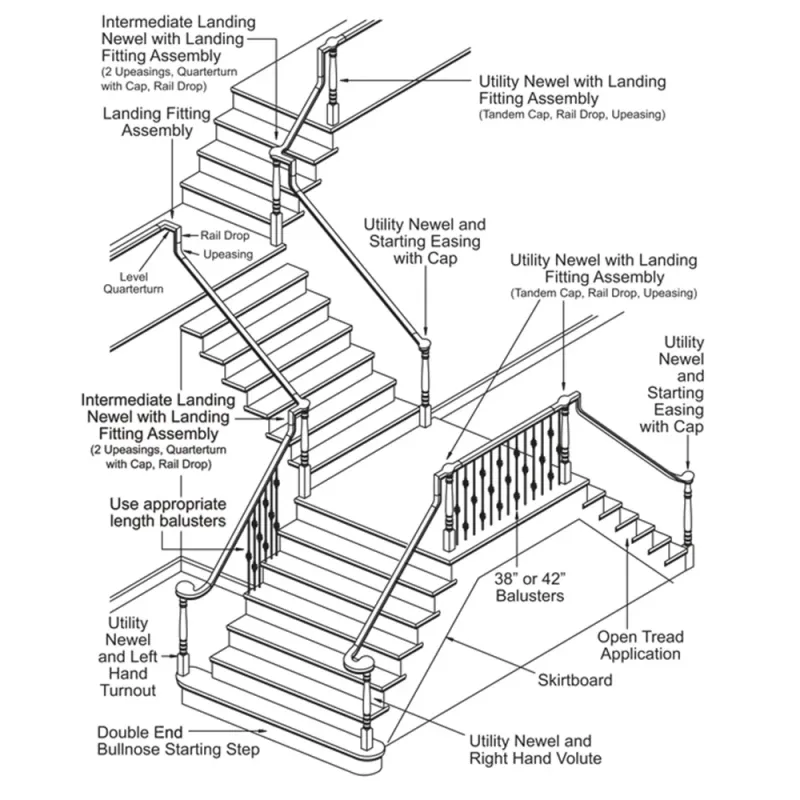 Intermediate Landing Newel with Landing Fitting Assembly
(2 Upeasings, Quarterturn with Cap, Rail Drop)

Utility Newel with Landing Fitting Assembly
(Tandem Cap, Rail Drop, Upeasing)

Landing Fitting Assembly

Rail Drop

Upeasing

Level Quarterturn

Utility Newel and Starting Easing with Cap

Utility Newel with Landing Fitting Assembly
(Tandem Cap, Rail Drop, Upeasing)

Utility Newel and Starting Easing with Cap

Intermediate Landing Newel with Landing Fitting Assembly
(2 Upeasings, Quarterturn with Cap, Rail Drop)

Use appropriate length balusters

38" or 42" Balusters

Open Tread Application

Utility Newel and Left Hand Turnout

Skirtboard

Double End Bullnose Starting Step

Utility Newel and Right Hand Volute