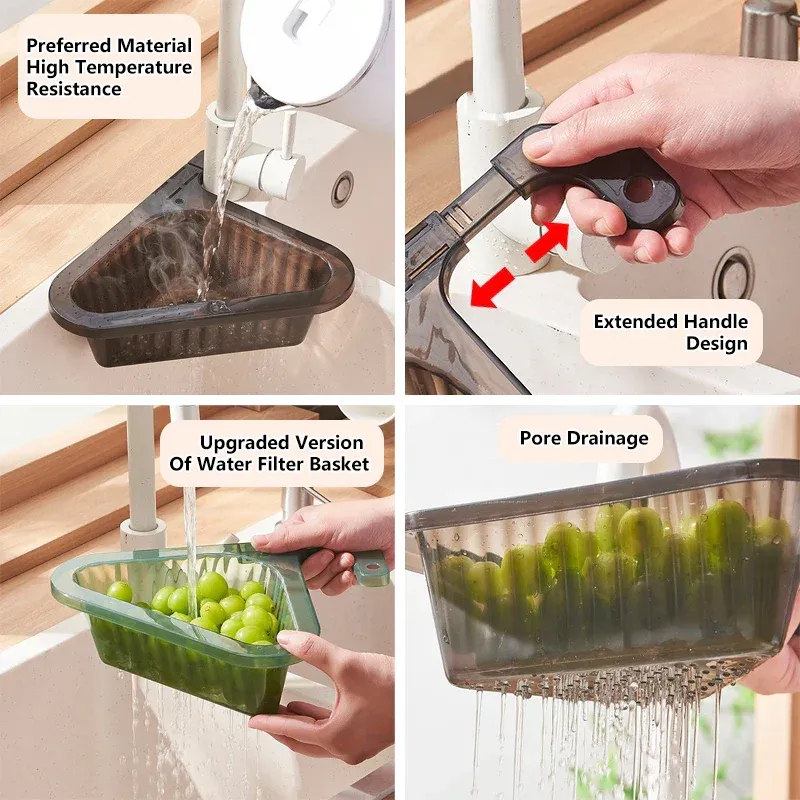 Preferred Material High Temperature Resistance

Extended Handle Design

Upgraded Version Of Water Filter Basket

Pore Drainage