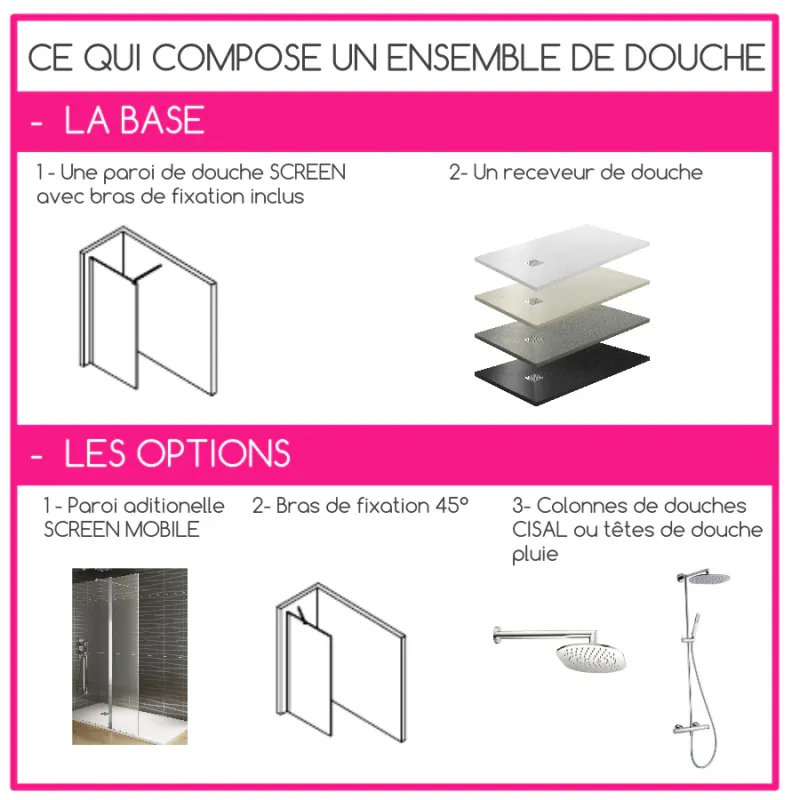 CE QUI COMPOSE UN ENSEMBLE DE DOUCHE

- LA BASE

1 - Une paroi de douche SCREEN avec bras de fixation inclus

2- Un receveur de douche

- LES OPTIONS

1 - Paroi aditionelle SCREEN MOBILE

2- Bras de fixation 45°

3- Colonnes de douches CISAL ou têtes de douche pluie