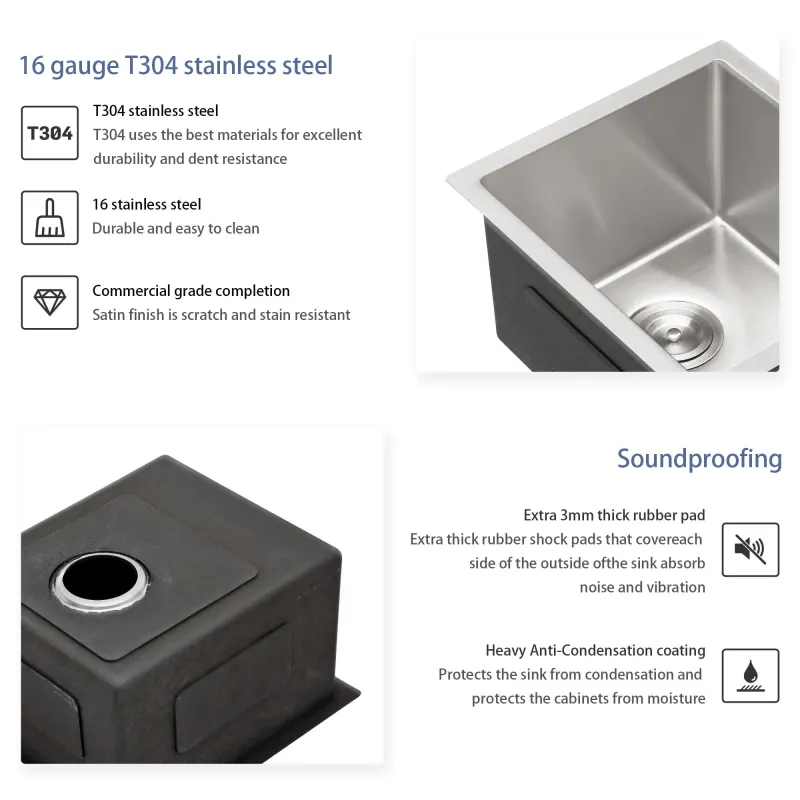 16 gauge T304 stainless steel

T304

T304 stainless steel
T304 uses the best materials for excellent durability and dent resistance

16 stainless steel
Durable and easy to clean

Commercial grade completion
Satin finish is scratch and stain resistant

Soundproofing

Extra 3mm thick rubber pad
Extra thick rubber shock pads that covereach side of the outside ofthe sink absorb noise and vibration

Heavy Anti-Condensation coating
Protects the sink from condensation and protects the cabinets from moisture