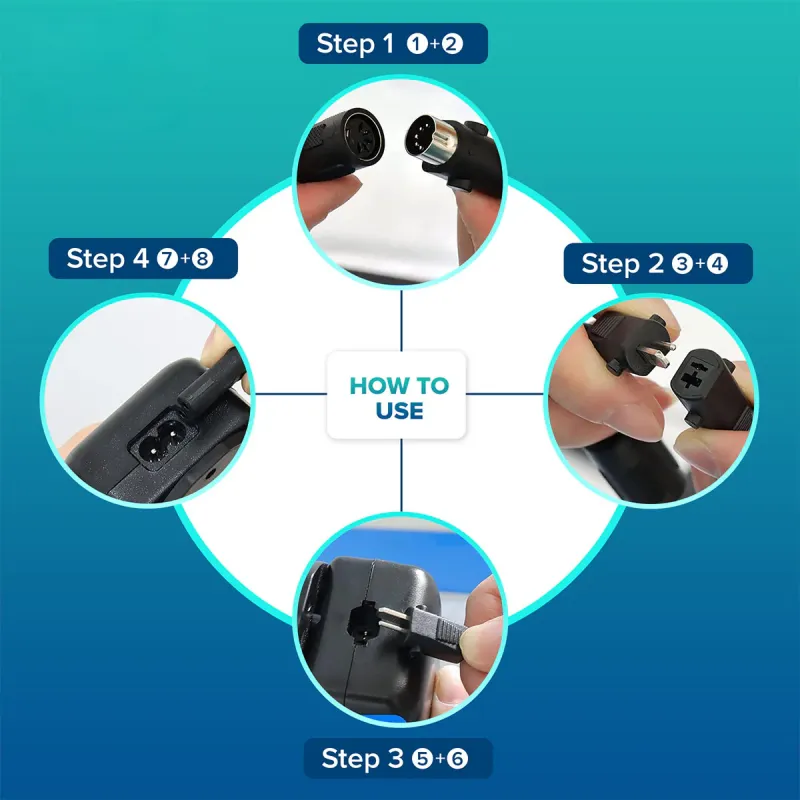 Step 1 ❶+❷

Step 4 ❼+❽

Step 2 ❸+❹

HOW TO USE

Step 3 ❺+❻